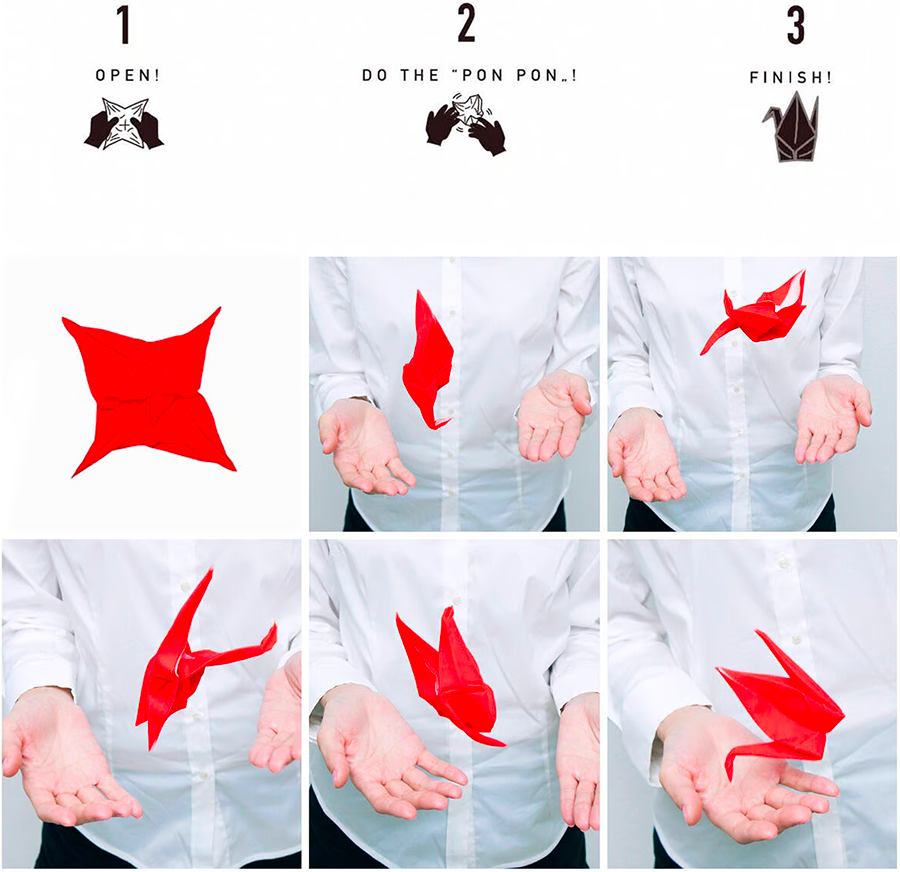 1

OPEN!

2

DO THE "PON PON„!

3

FINISH!