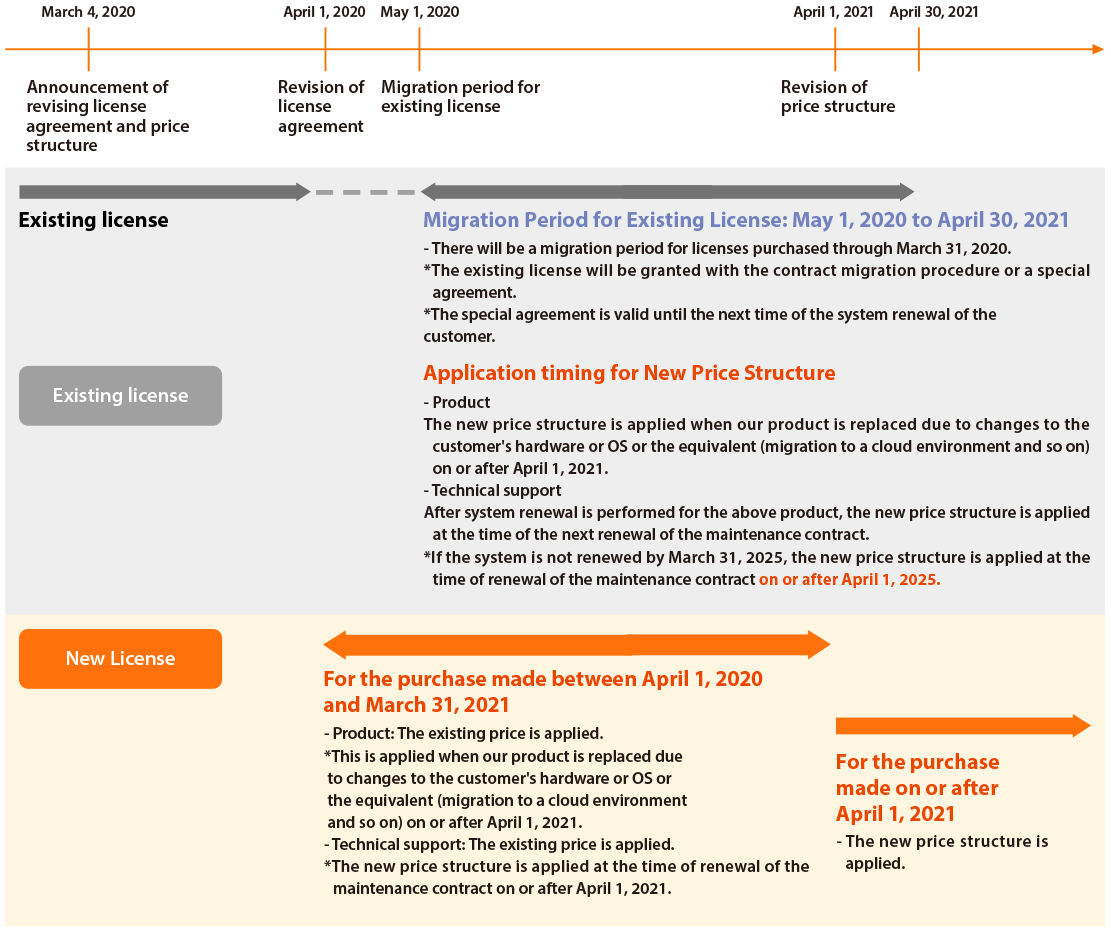 March 4, 2020

April 1, 2020

May 1, 2020

April 1, 2021

April 30, 2021

Announcement of revising license agreement and price structure

Revision of license agreement

Migration period for existing license

Revision of price structure

Existing license

Migration Period for Existing License: May 1, 2020 to April 30, 2021

- There will be a migration period for licenses purchased through March 31, 2020.
*The existing license will be granted with the contract migration procedure or a special agreement.
*The special agreement is valid until the next time of the system renewal of the customer.

Existing license

Application timing for New Price Structure

- Product
The new price structure is applied when our product is replaced due to changes to the customer's hardware or OS or the equivalent (migration to a cloud environment and so on) on or after April 1, 2021.
- Technical support
After system renewal is performed for the above product, the new price structure is applied at the time of the next renewal of the maintenance contract.
*If the system is not renewed by March 31, 2025, the new price structure is applied at the time of renewal of the maintenance contract on or after April 1, 2025.

New License

For the purchase made between April 1, 2020 and March 31, 2021

- Product: The existing price is applied.
*This is applied when our product is replaced due to changes to the customer's hardware or OS or the equivalent (migration to a cloud environment and so on) on or after April 1, 2021.
- Technical support: The existing price is applied.
*The new price structure is applied at the time of renewal of the maintenance contract on or after April 1, 2021.

For the purchase made on or after April 1, 2021

- The new price structure is applied.